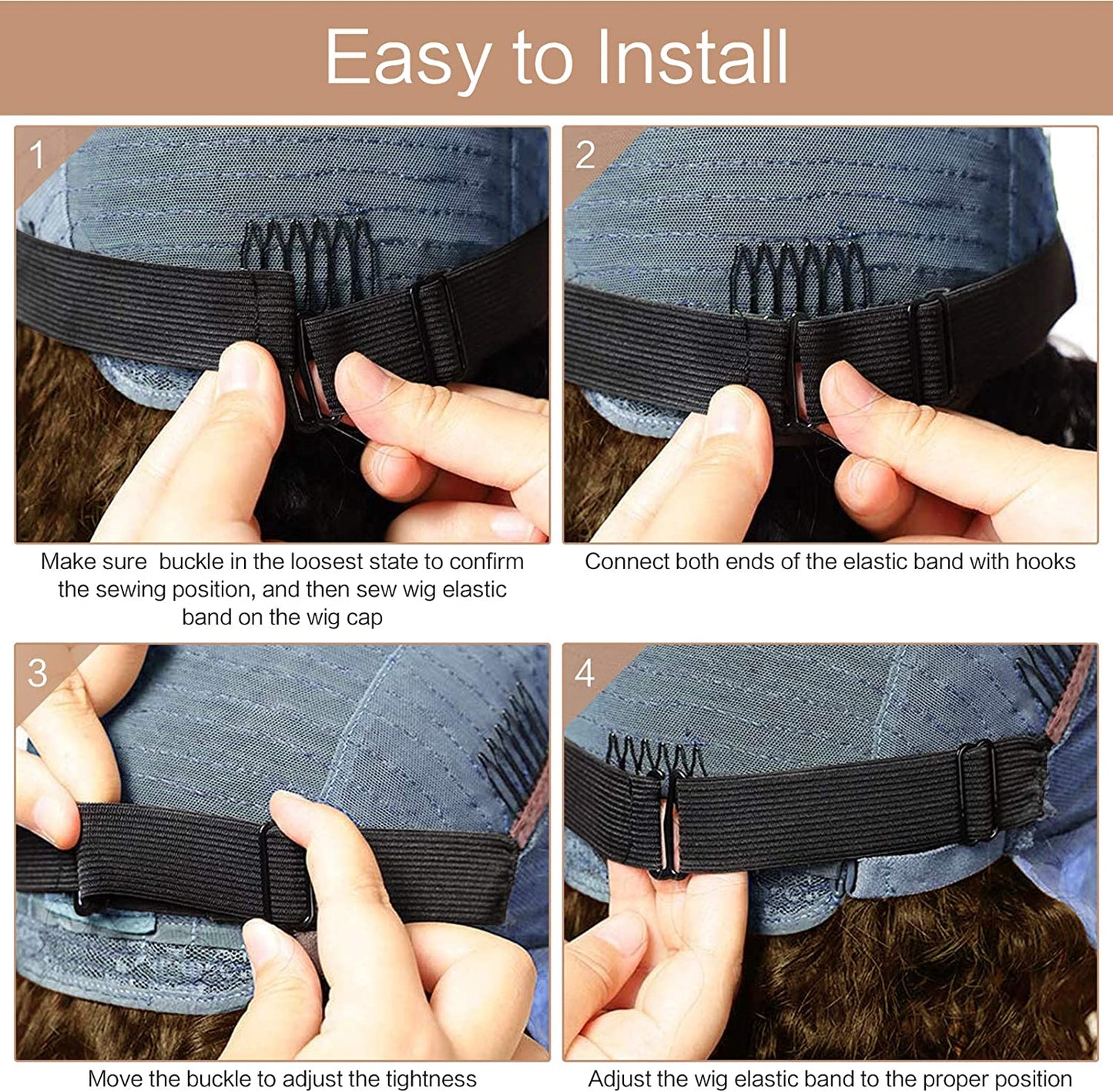 Easy to Install

1

Make sure  buckle in the loosest state to confirm the sewing position, and then sew wig elastic band on the wig cap

2

Connect both ends of the elastic band with hooks

3

Move the buckle to adjust the tightness

4

Adjust the wig elastic band to the proper position