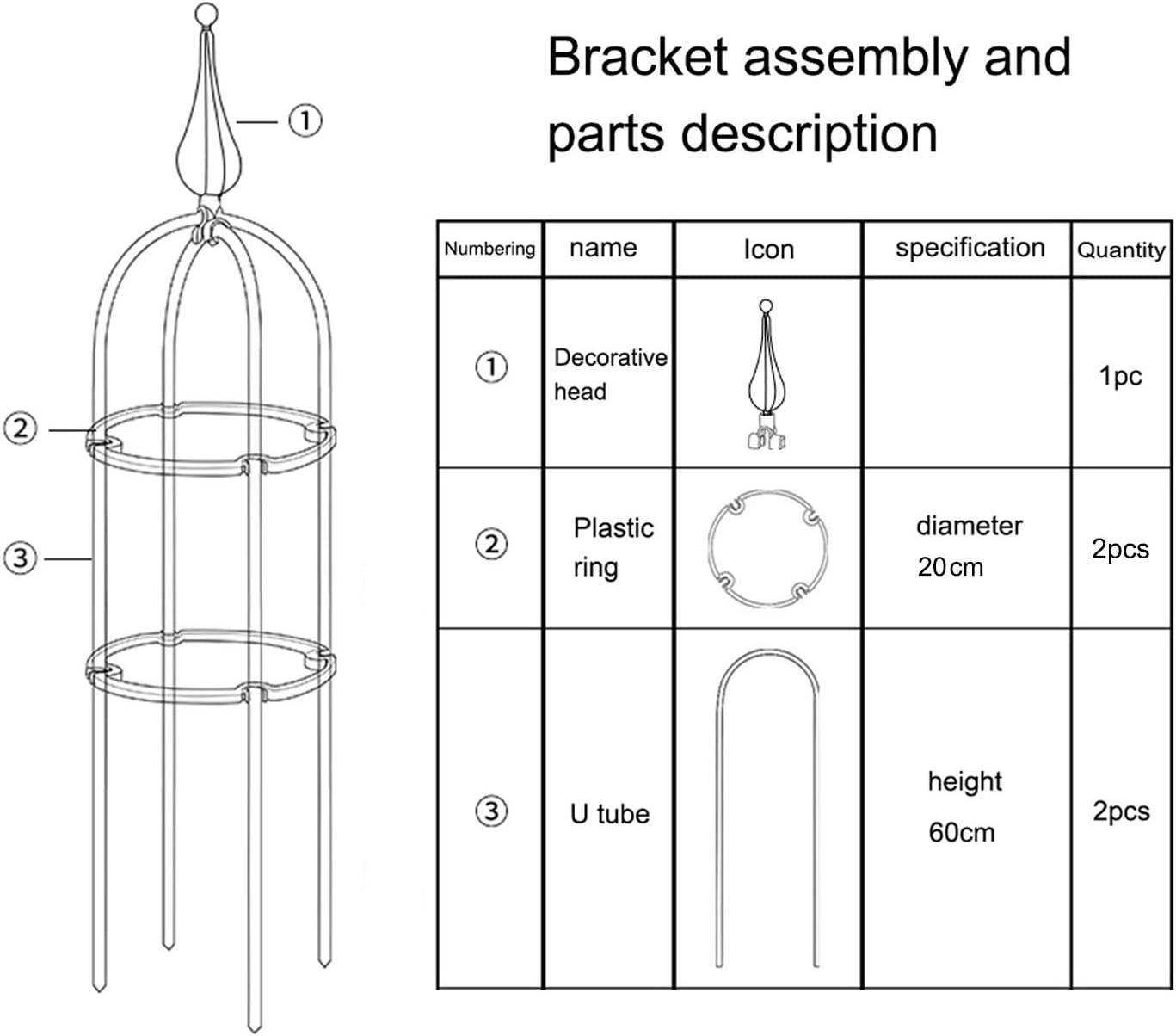 ①

②

③

Bracket assembly and parts description

| Numbering | name | Icon | specification | Quantity |
|---|---|---|---|---|
| ① | Decorative head | | | 1pc |
| ② | Plastic ring | | diameter 20cm | 2pcs |
| ③ | U tube | | height 60cm | 2pcs |