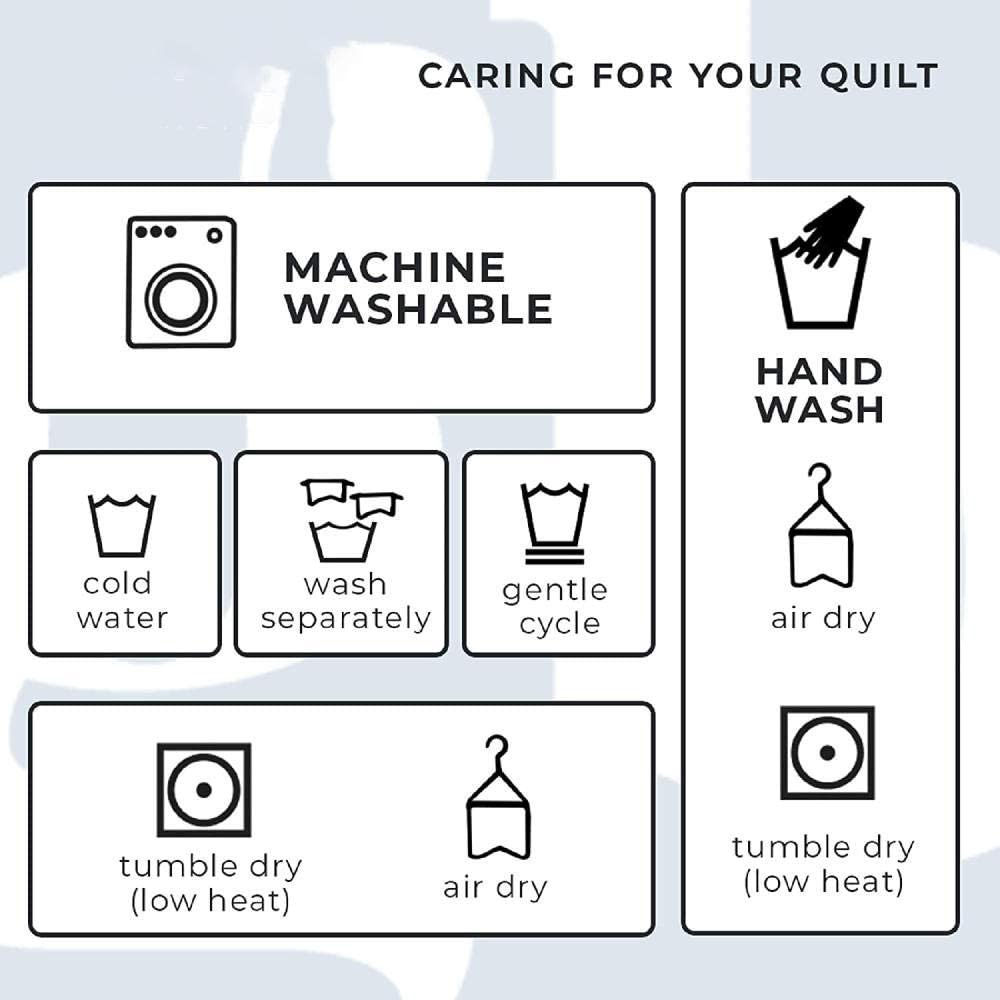 CARING FOR YOUR QUILT

MACHINE WASHABLE

cold water

wash separately

gentle cycle

tumble dry (low heat)

air dry

HAND WASH

air dry

tumble dry (low heat)